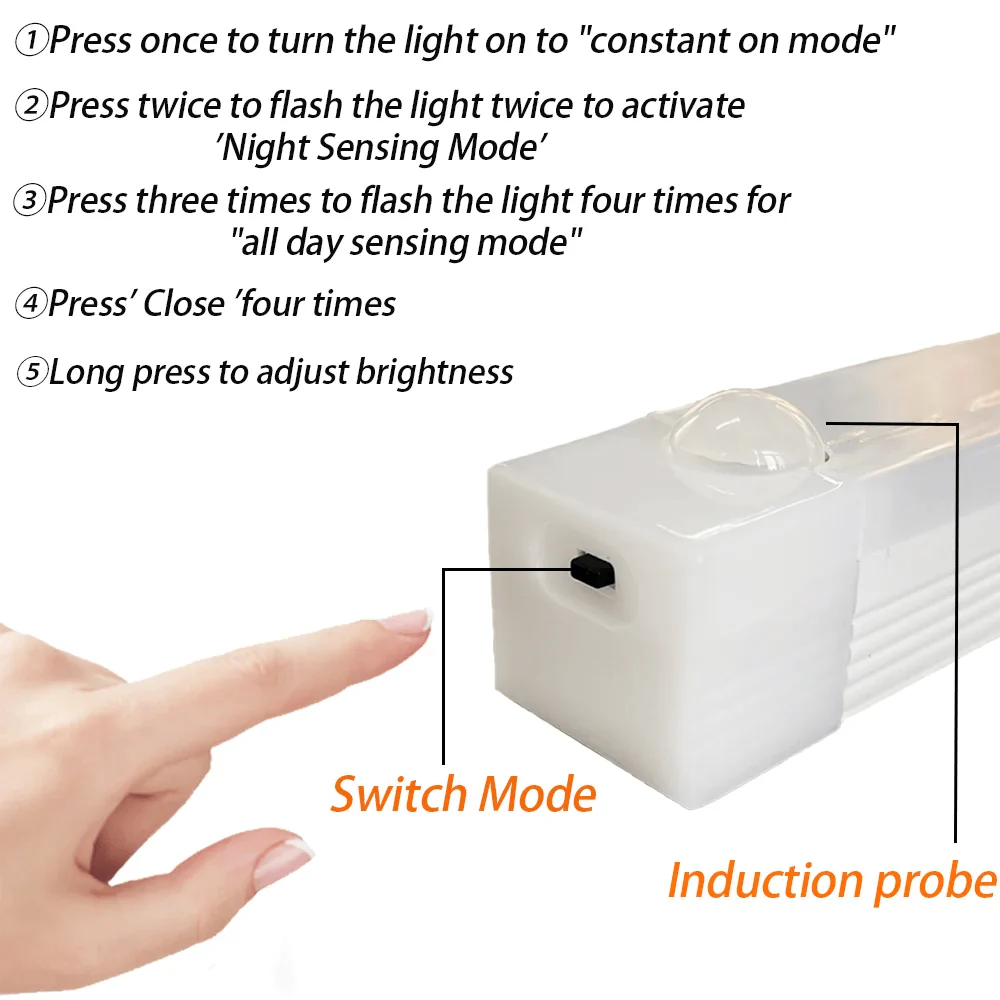 ①Press once to turn the light on to "constant on mode"

②Press twice to flash the light twice to activate 'Night Sensing Mode'

③Press three times to flash the light four times for "all day sensing mode"

④Press' Close 'four times

⑤Long press to adjust brightness

Switch Mode

Induction probe